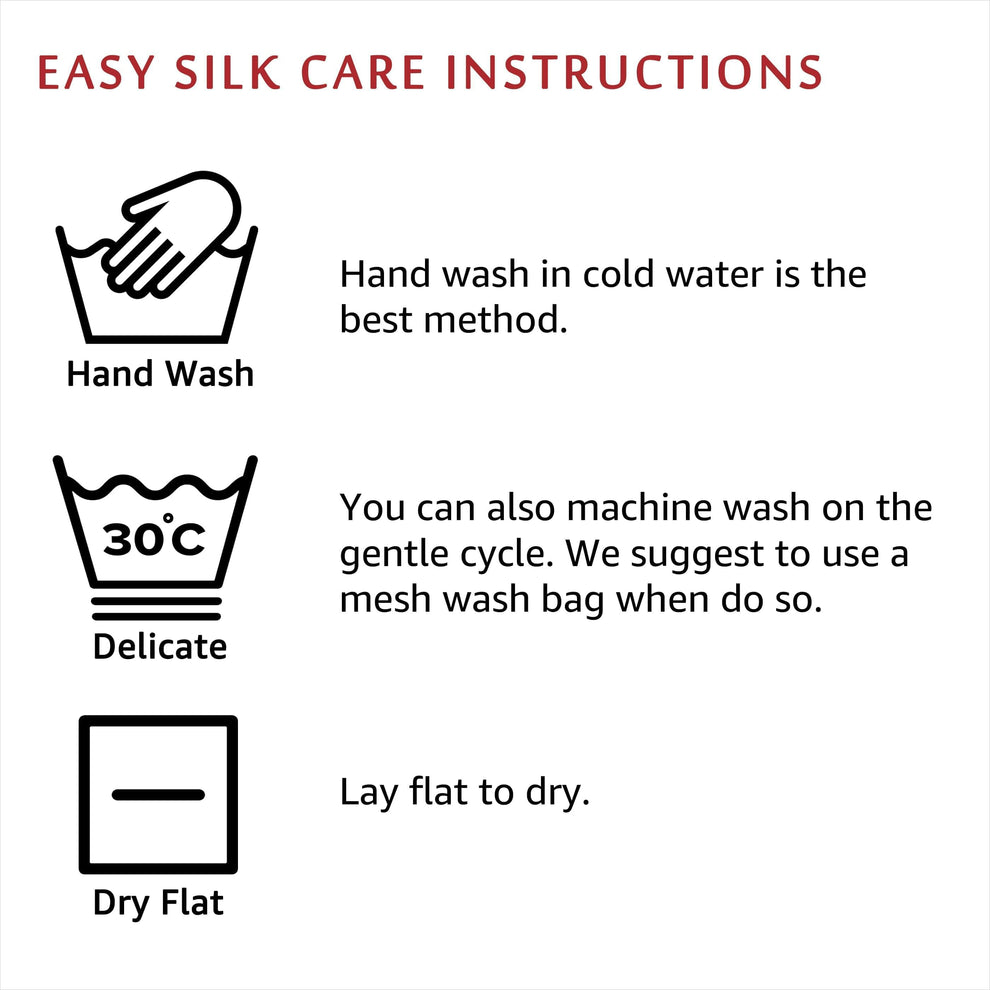 EASY SILK CARE INSTRUCTIONS

Hand Wash

Hand wash in cold water is the best method.

30°C

Delicate

You can also machine wash on the gentle cycle. We suggest to use a mesh wash bag when do so.

Dry Flat

Lay flat to dry.